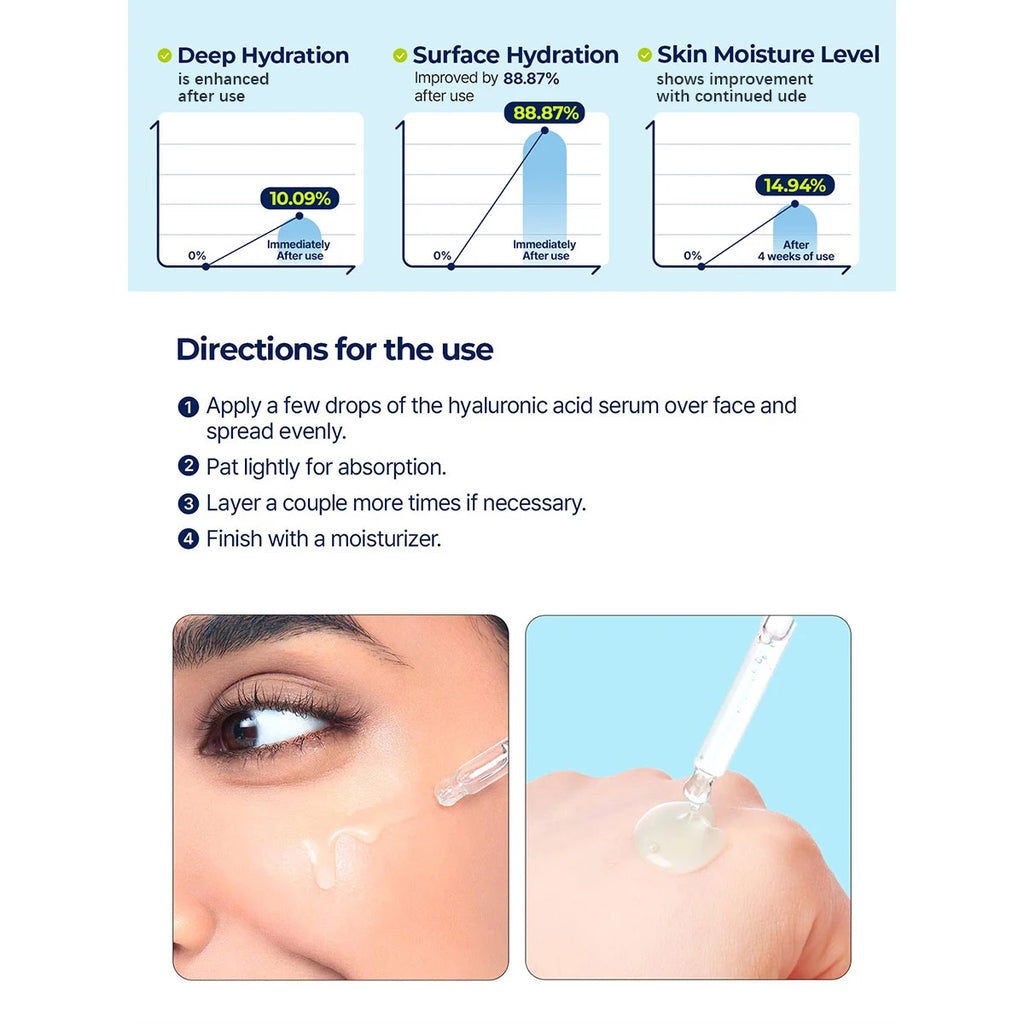 Deep Hydration
is enhanced after use

10.09%
0%
Immediately After use

Surface Hydration
Improved by 88.87% after use

88.87%
0%
Immediately After use

Skin Moisture Level
shows improvement with continued ude

14.94%
0%
After 4 weeks of use

Directions for the use

1 Apply a few drops of the hyaluronic acid serum over face and spread evenly.
2 Pat lightly for absorption.
3 Layer a couple more times if necessary.
4 Finish with a moisturizer.